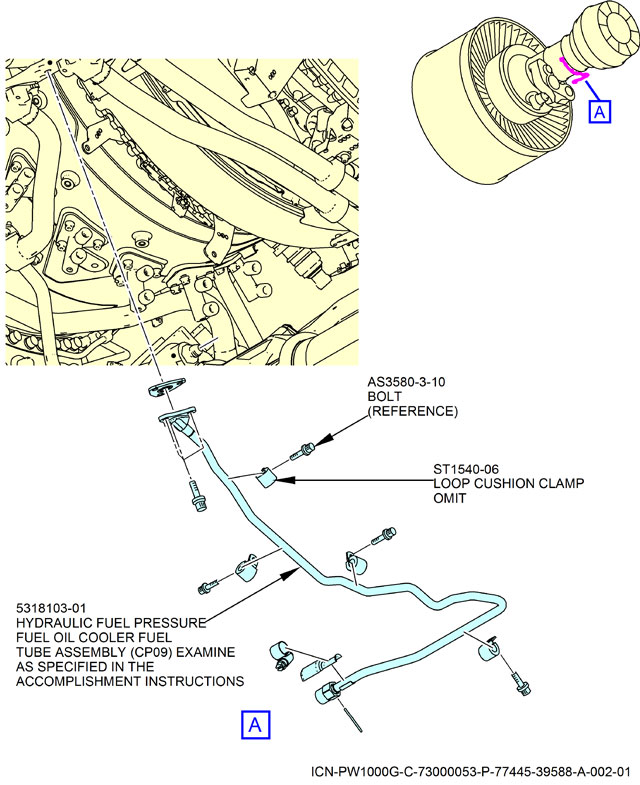 A

AS3580-3-10
BOLT
(REFERENCE)

ST1540-06
LOOP CUSHION CLAMP
OMIT

5318103-01
HYDRAULIC FUEL PRESSURE
FUEL OIL COOLER FUEL
TUBE ASSEMBLY (CP09) EXAMINE
AS SPECIFIED IN THE
ACCOMPLISHMENT INSTRUCTIONS

A

ICN-PW1000G-C-73000053-P-77445-39588-A-002-01